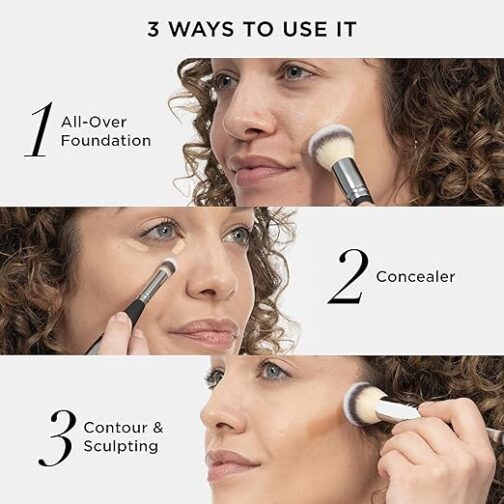 3 WAYS TO USE IT

1 All-Over Foundation

2 Concealer

3 Contour & Sculpting