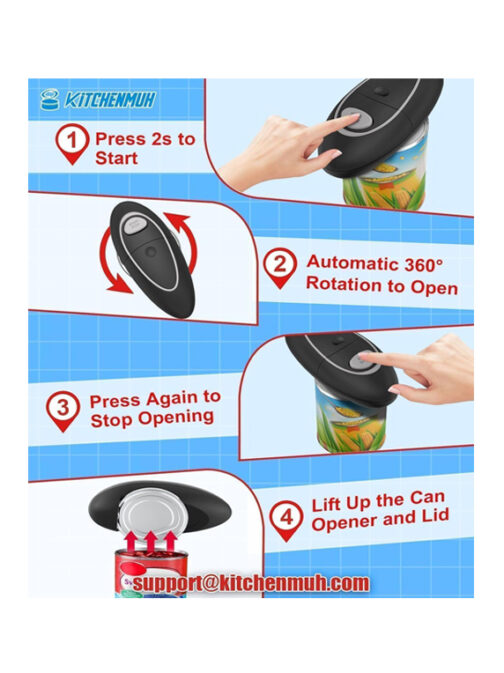 KITCHENMUH

1 Press 2s to Start

2 Automatic 360° Rotation to Open

3 Press Again to Stop Opening

4 Lift Up the Can Opener and Lid

support@kitchenmuh.com